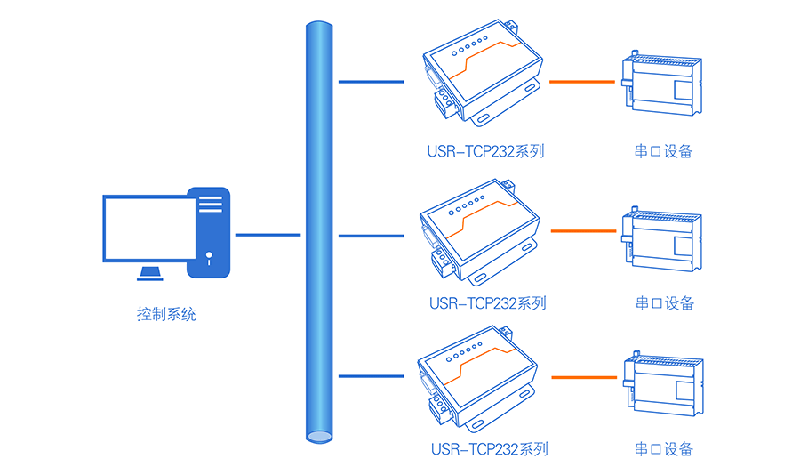 USR-TCP232系列

串口设备

控制系统

USR-TCP232系列

串口设备

USR-TCP232系列

串口设备